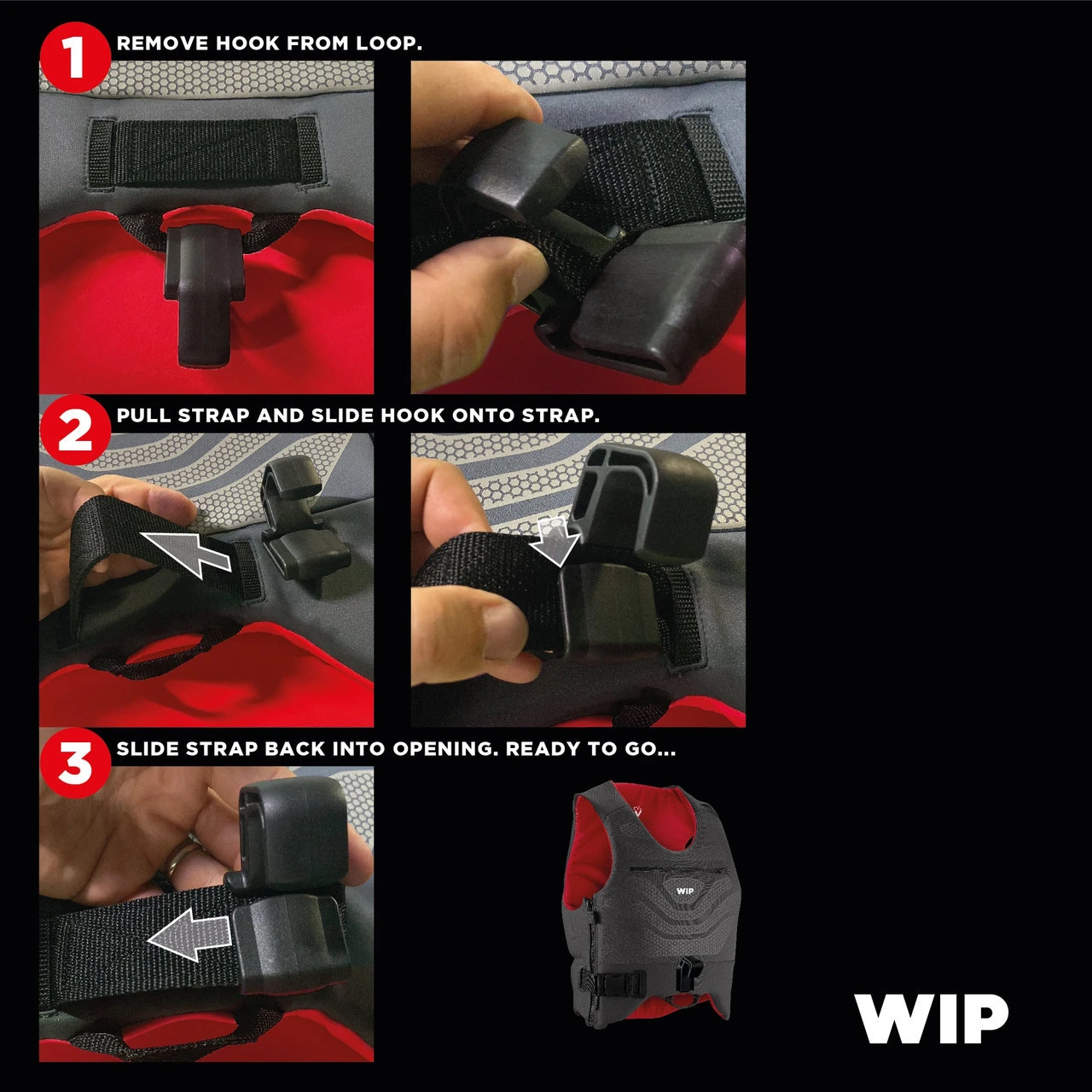 1 REMOVE HOOK FROM LOOP.

2 PULL STRAP AND SLIDE HOOK ONTO STRAP.

3 SLIDE STRAP BACK INTO OPENING. READY TO GO...

WIP

WIP